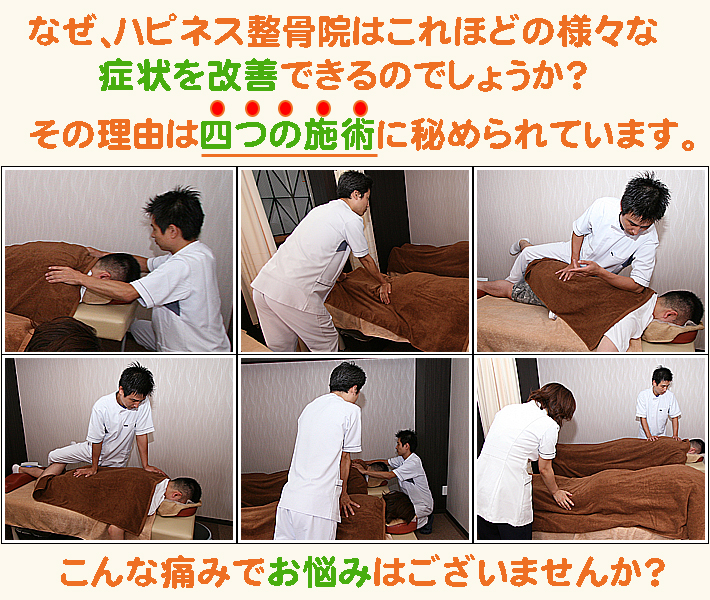 なぜ、ハピネス整骨院はこれほどの様々な症状を改善できるのでしょうか？

その理由は四つの施術に秘められています。

こんな痛みでお悩みはございませんか？